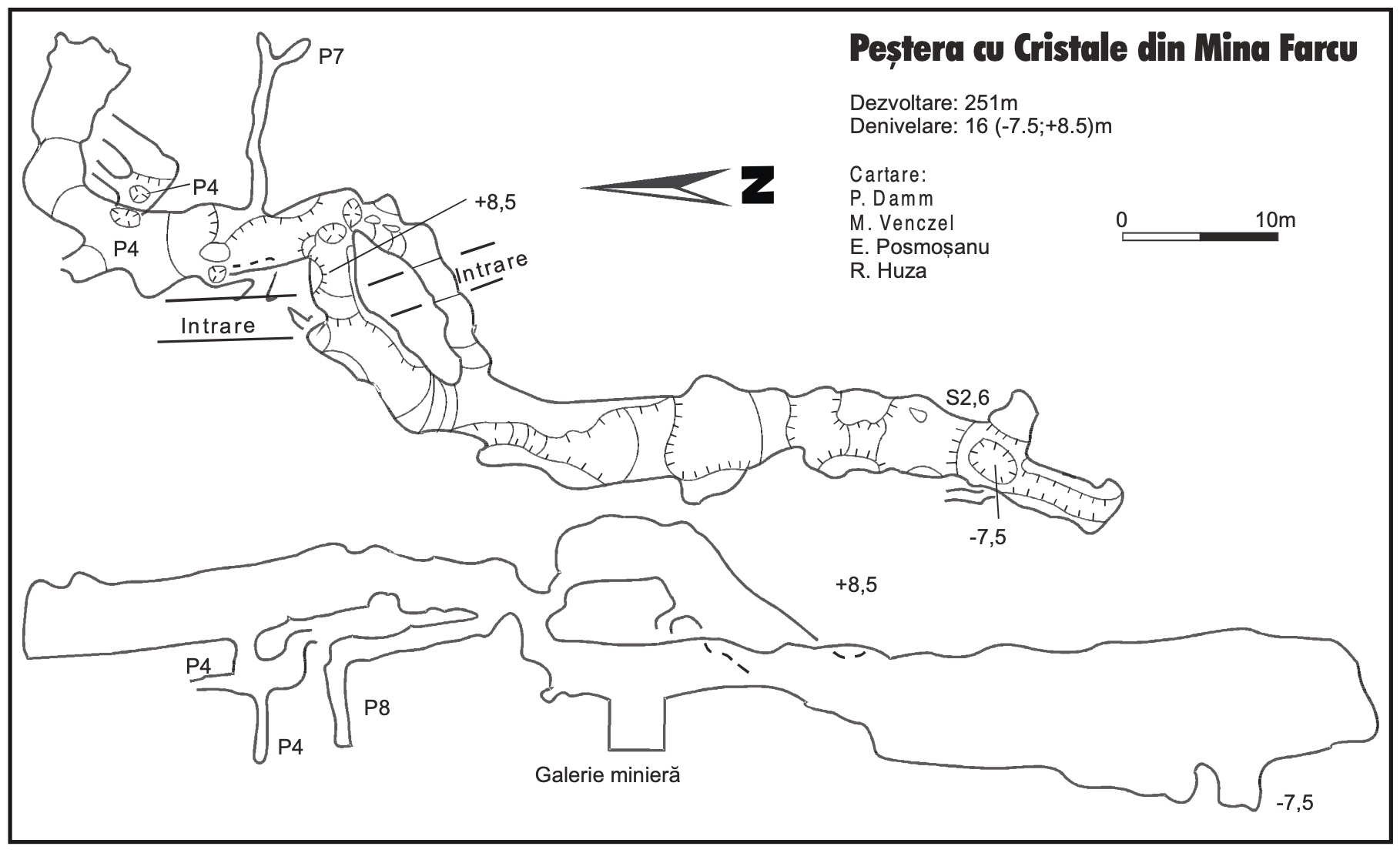 Peștera cu Cristale din Mina Farcu

Dezvoltare: 251m
Denivelare: 16 (-7.5;+8.5)m

Cartare:
P. Damm
M. Venczel
E. Posmoșanu
R. Huza

N

0 10m

P7
P4
P4
+8,5
Intrare
Intrare
S2,6
-7,5

+8,5
P4
P4
P8
Galerie minieră
-7,5